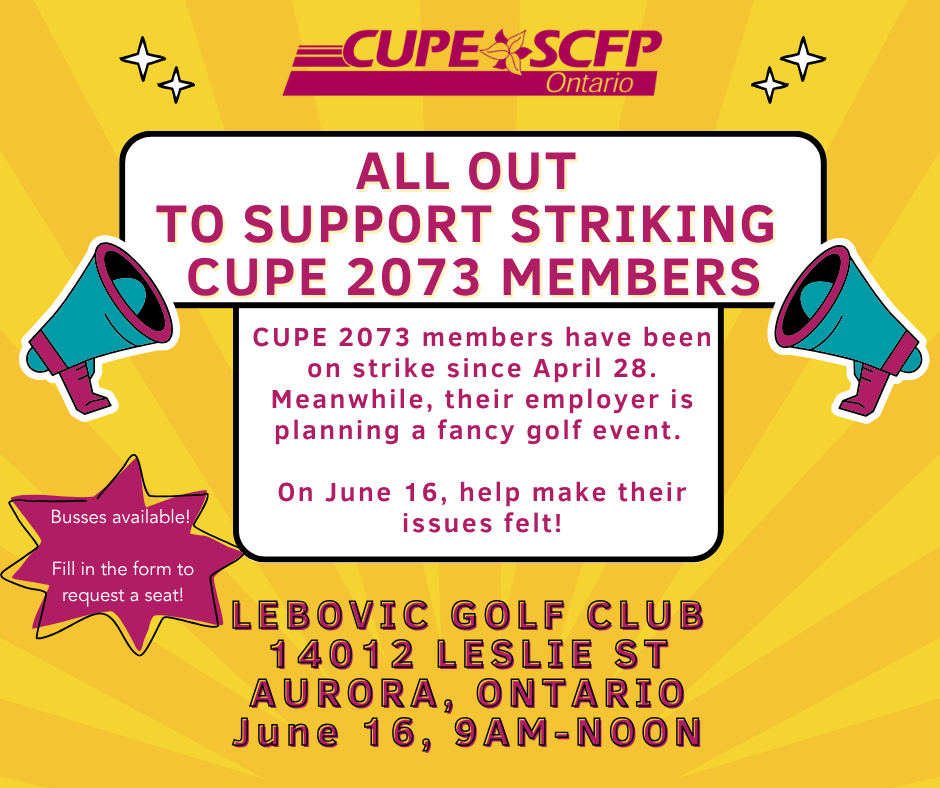 CUPE SCFP
Ontario

ALL OUT
TO SUPPORT STRIKING
CUPE 2073 MEMBERS

CUPE 2073 members have been on strike since April 28. Meanwhile, their employer is planning a fancy golf event.

On June 16, help make their issues felt!

Busses available!

Fill in the form to request a seat!

LEBOVIC GOLF CLUB
14012 LESLIE ST
AURORA, ONTARIO
June 16, 9AM-NOON